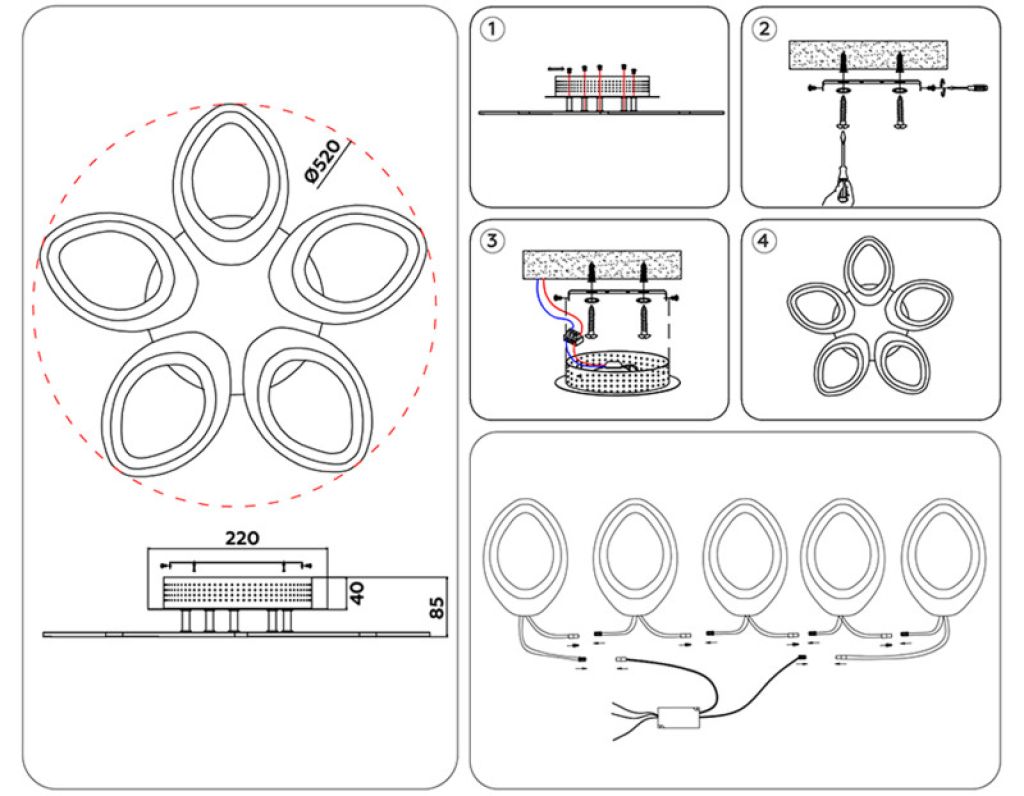 Ø520

220

40

85

1

2

3

4